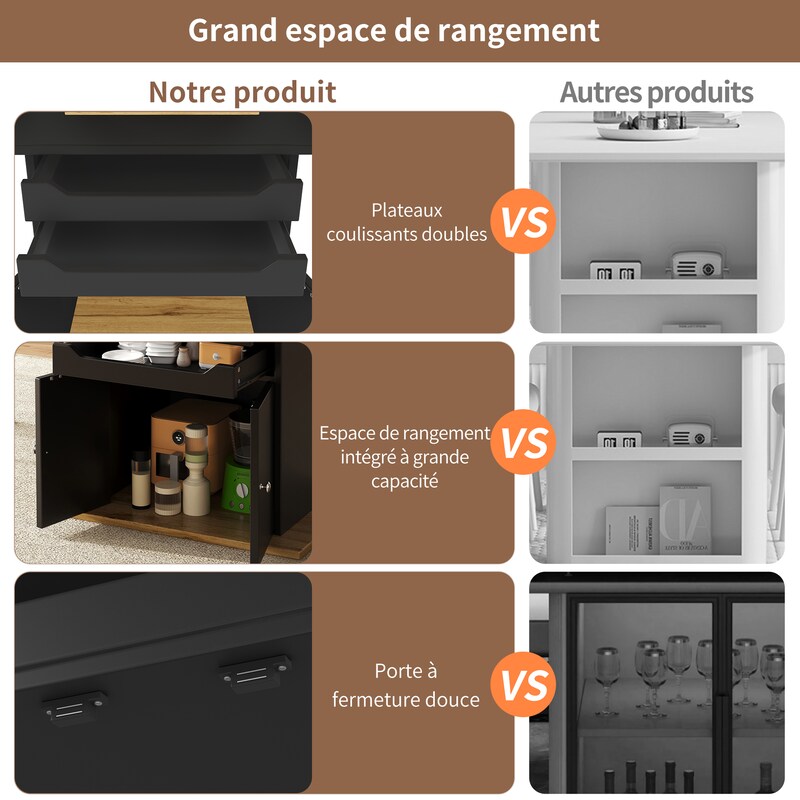 Grand espace de rangement

Notre produit

Autres produits

Plateaux coulissants doubles

VS

Espace de rangement intégré à grande capacité

VS

Porte à fermeture douce

VS