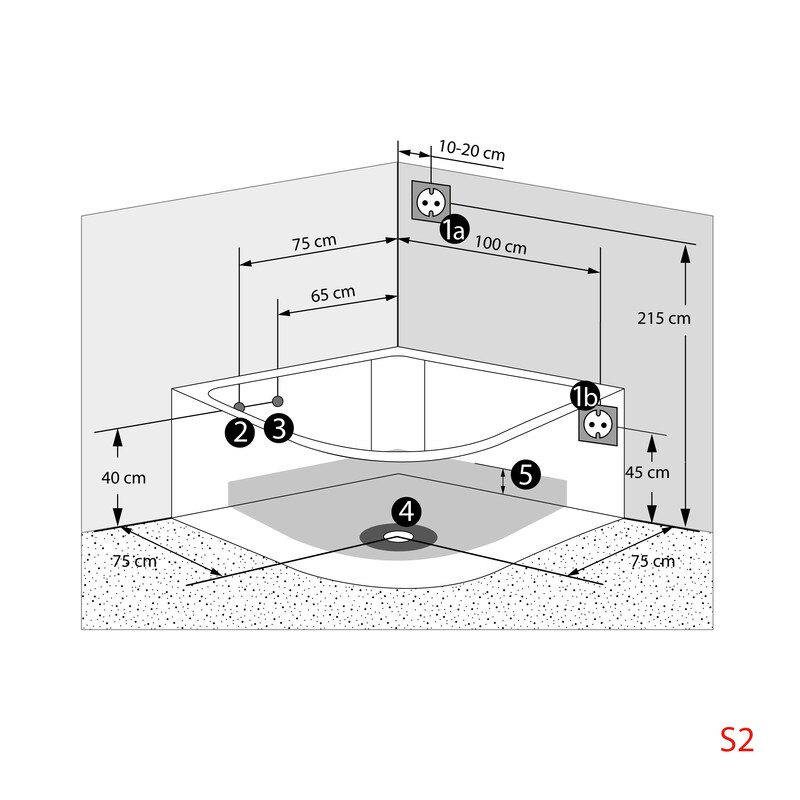 10-20 cm

1a

75 cm

100 cm

65 cm

215 cm

1b

2

3

40 cm

5

45 cm

4

75 cm

75 cm

S2