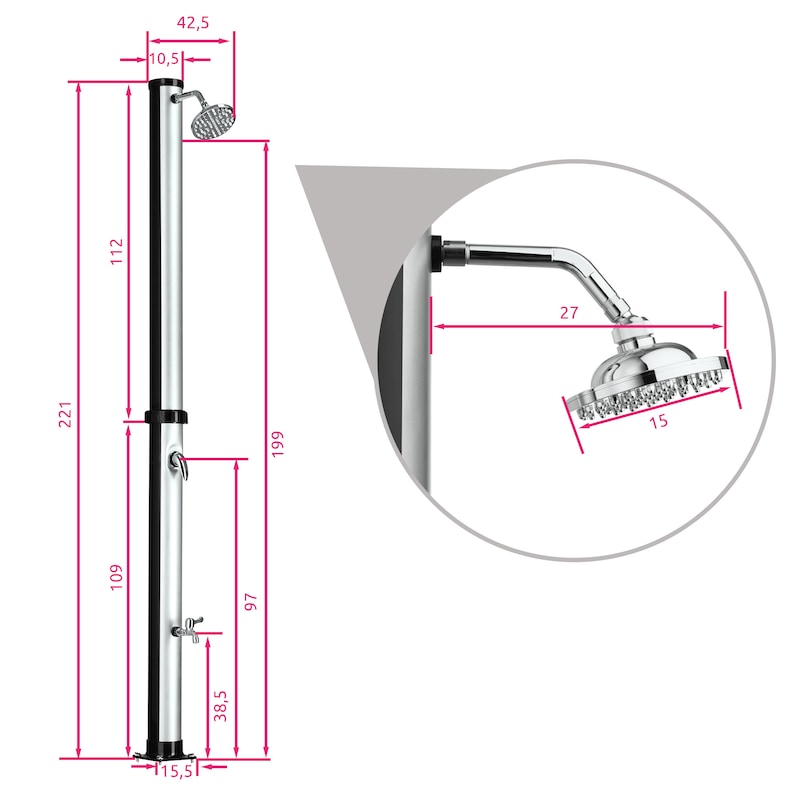 42,5
10,5
112
221
199
109
97
38,5
15,5
27
15